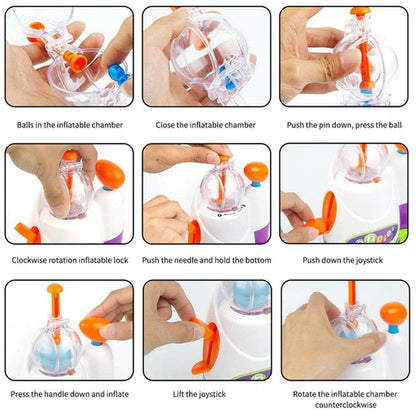 Balls in the inflatable chamber

Close the inflatable chamber

Push the pin down, press the ball

Clockwise rotation inflatable lock

Push the needle and hold the bottom

Push down the joystick

Press the handle down and inflate

Lift the joystick

Rotate the inflatable chamber counterclockwise