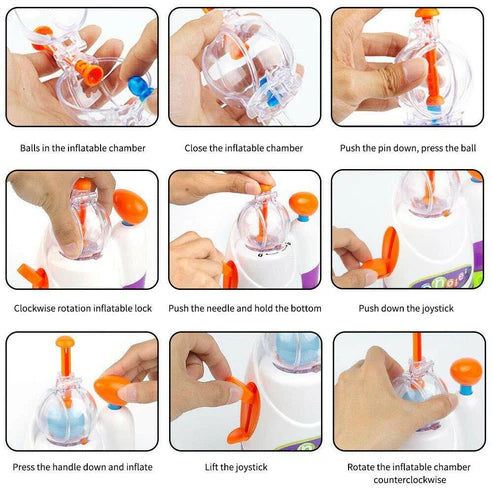 Balls in the inflatable chamber

Close the inflatable chamber

Push the pin down, press the ball

Clockwise rotation inflatable lock

Push the needle and hold the bottom

Push down the joystick

Press the handle down and inflate

Lift the joystick

Rotate the inflatable chamber counterclockwise